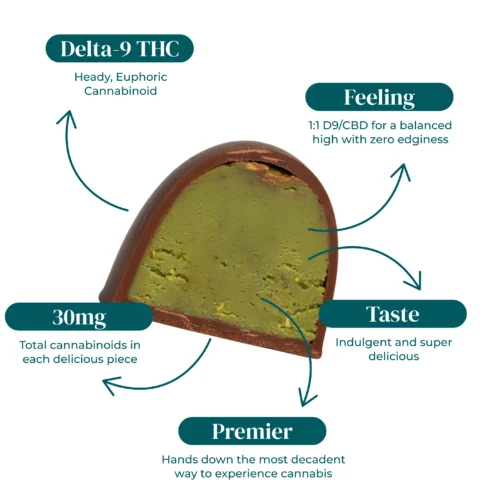 Delta-9 THC

Heady, Euphoric Cannabinoid

Feeling

1:1 D9/CBD for a balanced high with zero edginess

30mg

Total cannabinoids in each delicious piece

Taste

Indulgent and super delicious

Premier

Hands down the most decadent way to experience cannabis