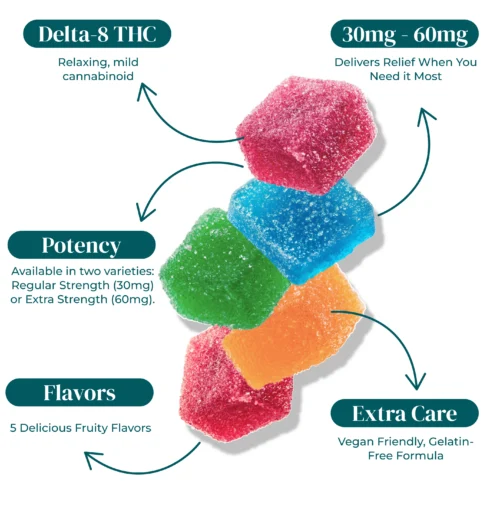 Delta-8 THC

Relaxing, mild cannabinoid

30mg - 60mg

Delivers Relief When You Need it Most

Potency

Available in two varieties: Regular Strength (30mg) or Extra Strength (60mg).

Flavors

5 Delicious Fruity Flavors

Extra Care

Vegan Friendly, Gelatin-Free Formula